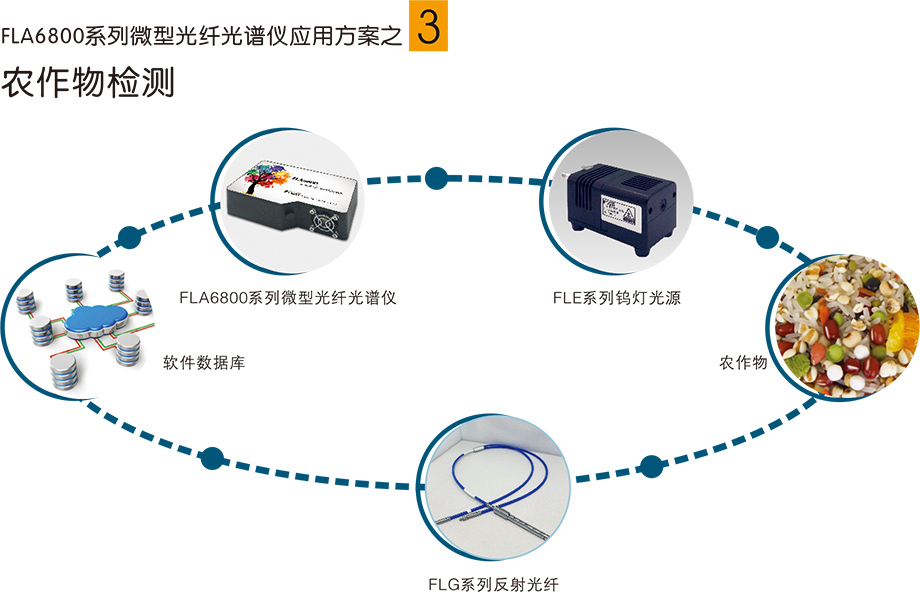 FLA6800系列微型光纤光谱仪应用方案之 3

农作物检测

FLA6800系列微型光纤光谱仪

FLE系列钨灯光源

软件数据库

农作物

FLG系列反射光纤